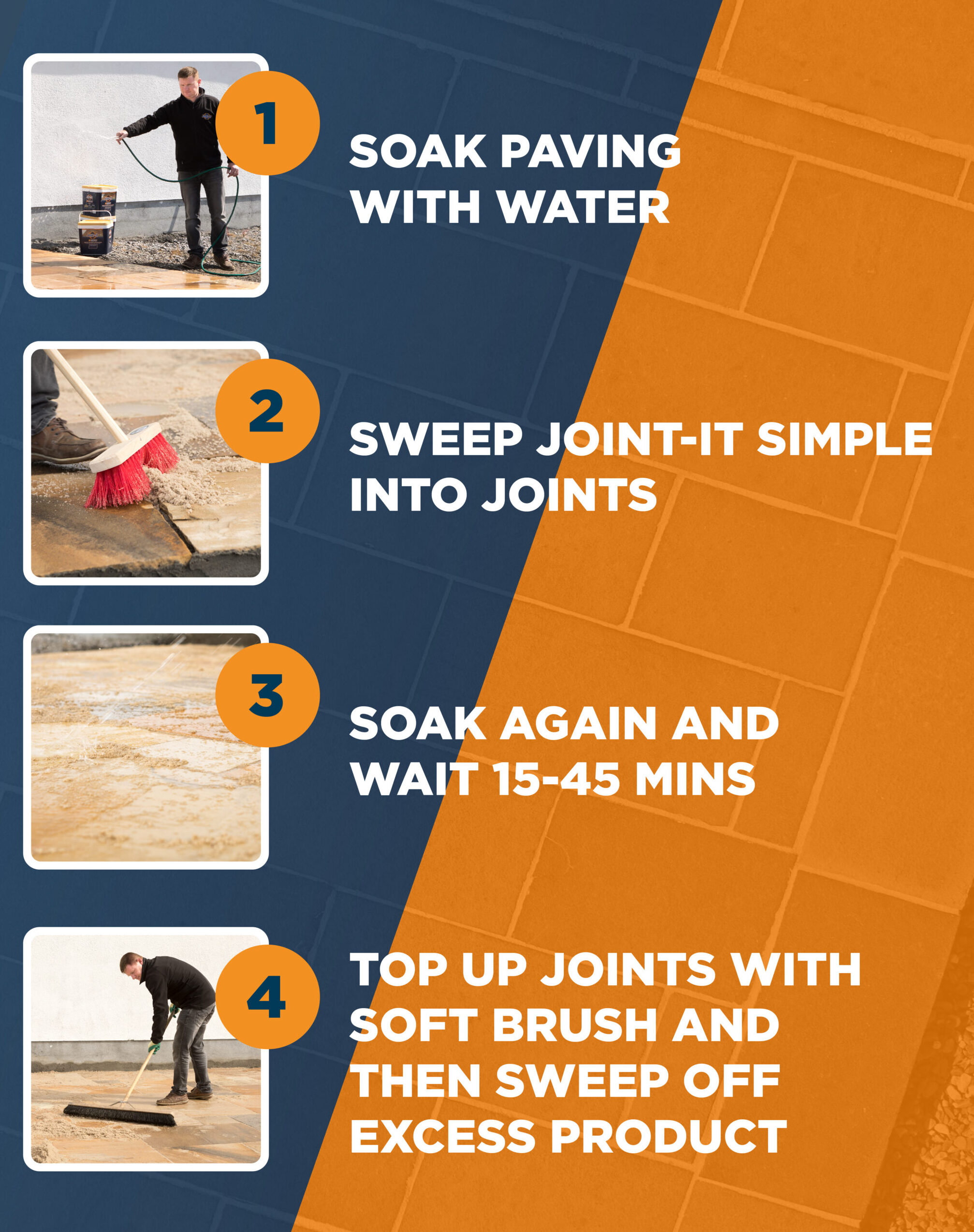 1

SOAK PAVING WITH WATER

2

SWEEP JOINT-IT SIMPLE INTO JOINTS

3

SOAK AGAIN AND WAIT 15-45 MINS

4

TOP UP JOINTS WITH SOFT BRUSH AND THEN SWEEP OFF EXCESS PRODUCT